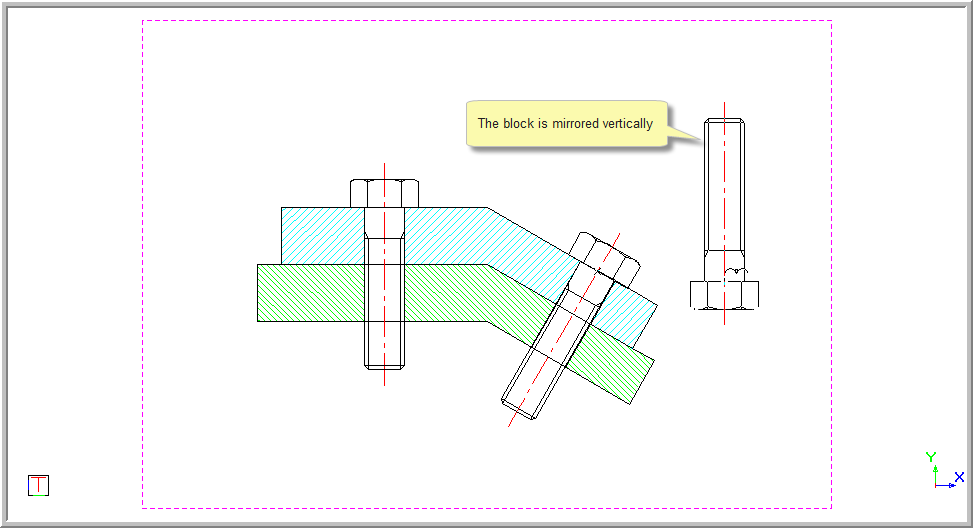 The block is mirrored vertically

Y

X